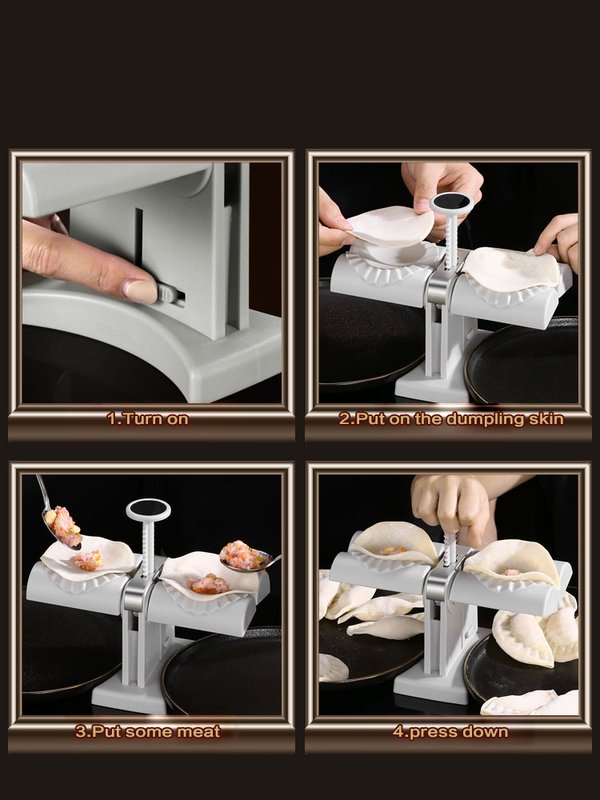 1.Turn on

2.Put on the dumpling skin

3.Put some meat

4.press down