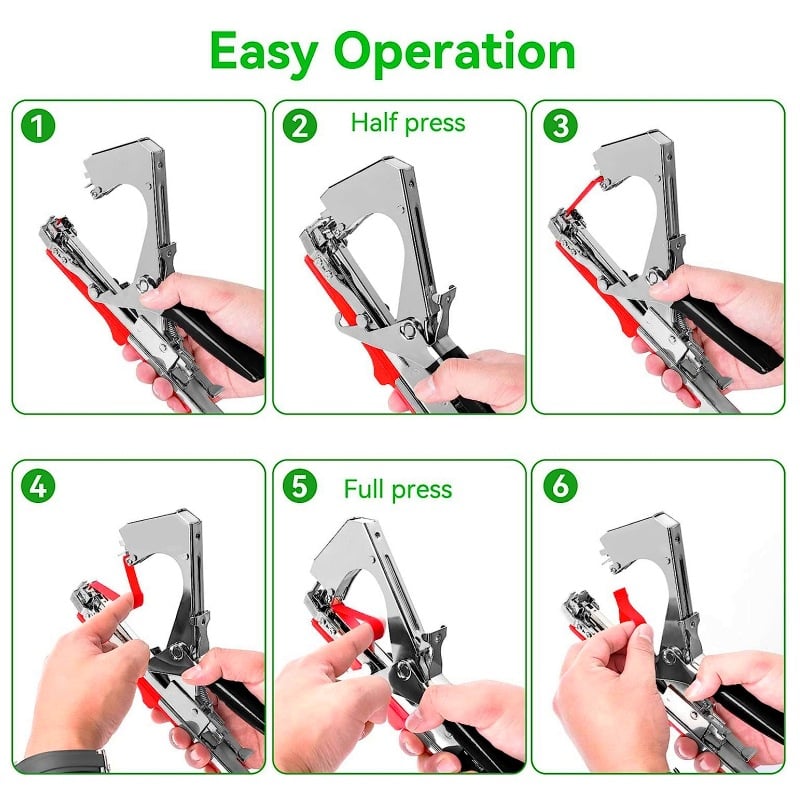 Easy Operation

1

2 Half press

3

4

5 Full press

6