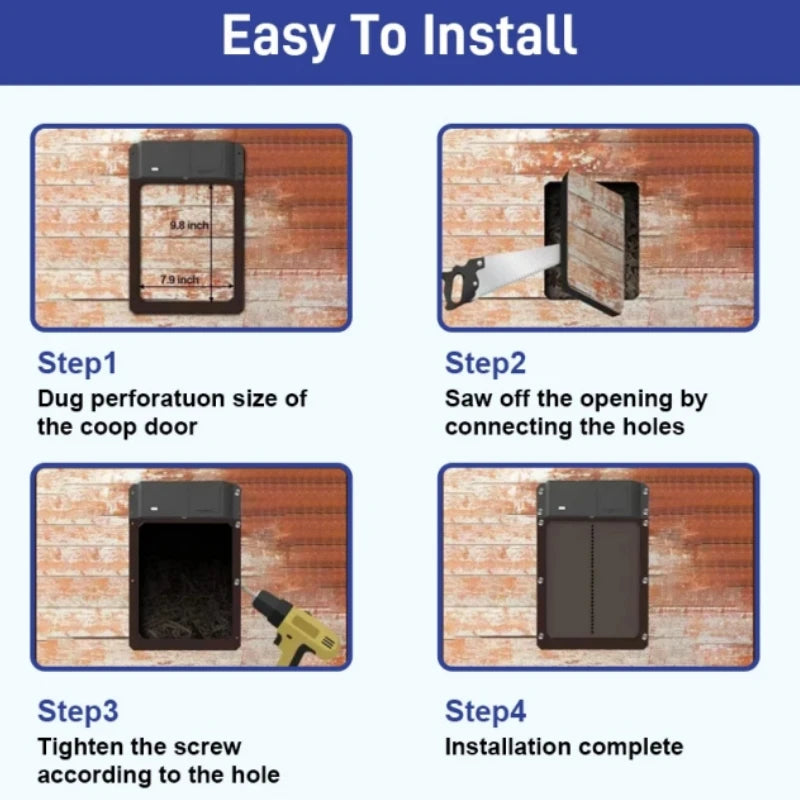 Easy To Install

9.8 inch

7.9 inch

Step1
Dug perforatuon size of the coop door

Step2
Saw off the opening by connecting the holes

Step3
Tighten the screw according to the hole

Step4
Installation complete