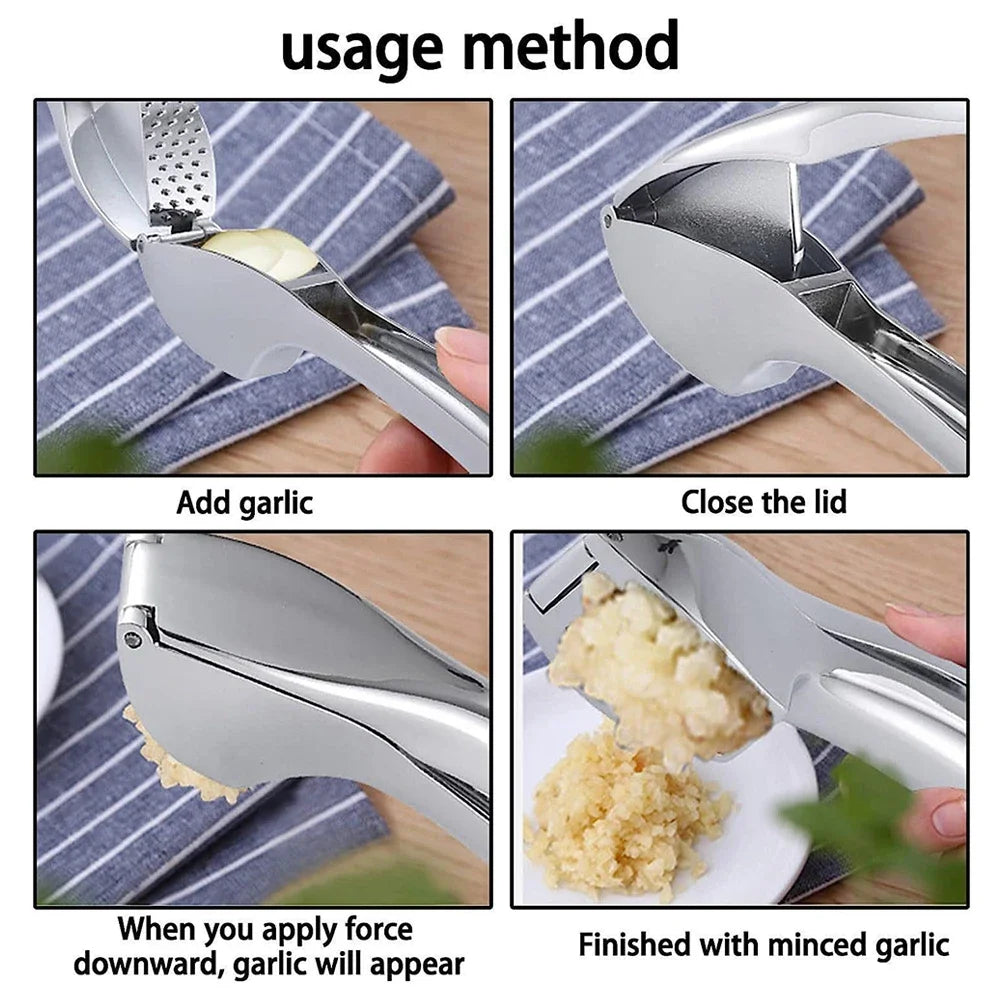 usage method

Add garlic

Close the lid

When you apply force downward, garlic will appear

Finished with minced garlic