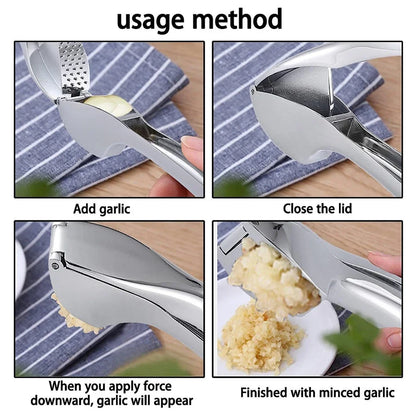 usage method

Add garlic

Close the lid

When you apply force downward, garlic will appear

Finished with minced garlic