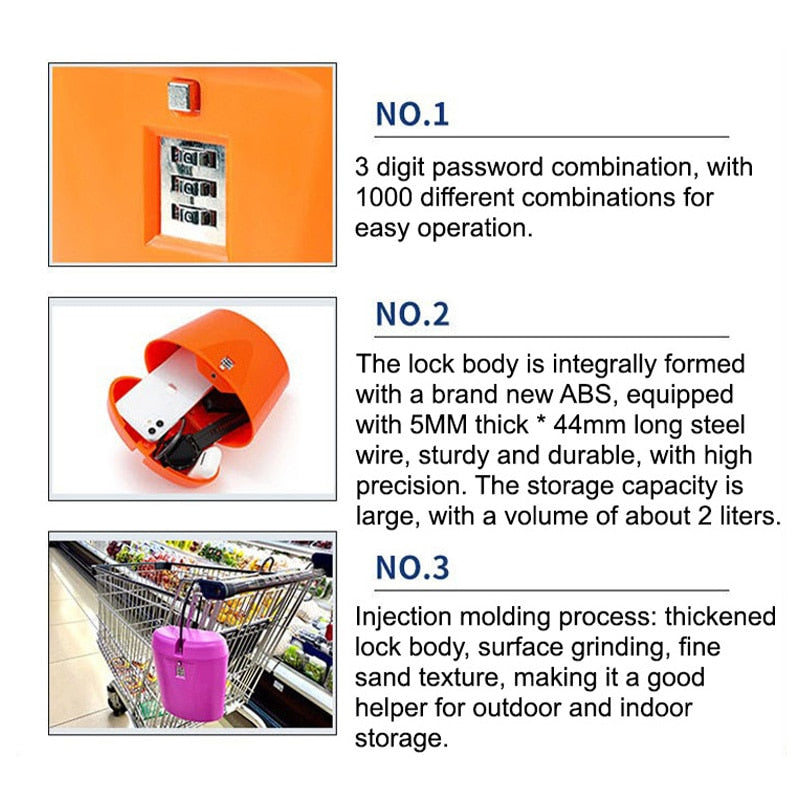 NO.1

3 digit password combination, with 1000 different combinations for easy operation.

NO.2

The lock body is integrally formed with a brand new ABS, equipped with 5MM thick * 44mm long steel wire, sturdy and durable, with high precision. The storage capacity is large, with a volume of about 2 liters.

NO.3

Injection molding process: thickened lock body, surface grinding, fine sand texture, making it a good helper for outdoor and indoor storage.