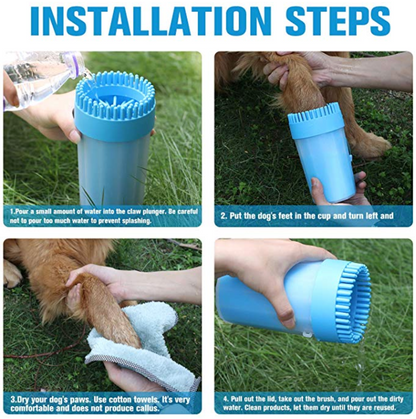 INSTALLATION STEPS

1.Pour a small amount of water into the claw plunger. Be careful not to pour too much water to prevent splashing.

2. Put the dog's feet in the cup and turn left and

3.Dry your dog's paws. Use cotton towels. It's very comfortable and does not produce callus.

4. Pull out the lid, take out the brush, and pour out the dirty water. Clean products, let them dry until they are reused.