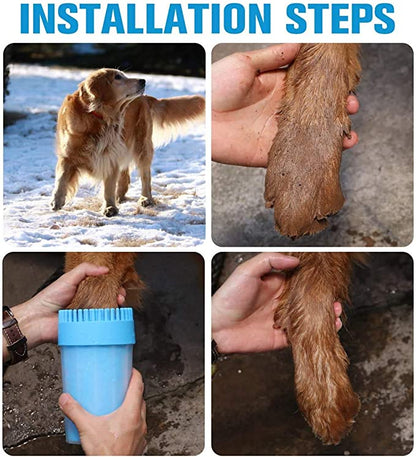 INSTALLATION STEPS