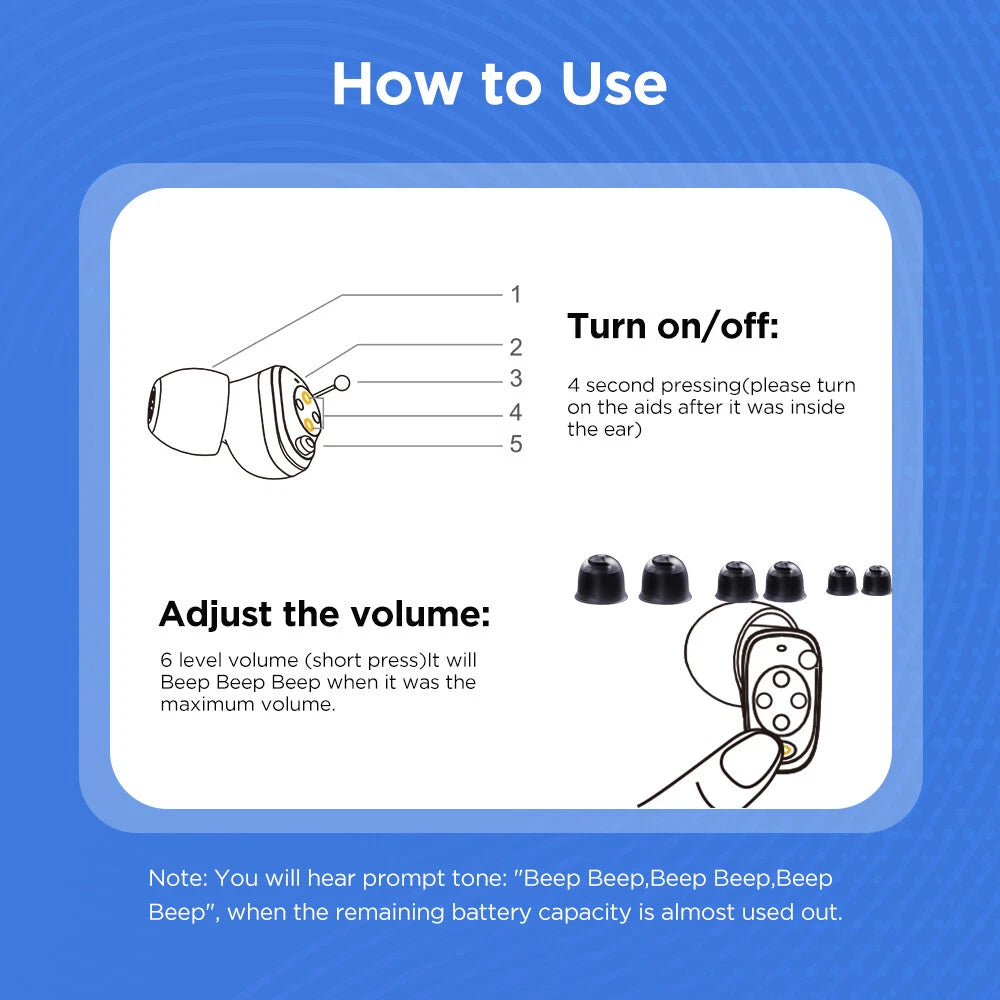 How to Use

1
2
3
4
5

Turn on/off:

4 second pressing(please turn on the aids after it was inside the ear)

Adjust the volume:

6 level volume (short press)It will Beep Beep Beep when it was the maximum volume.

Note: You will hear prompt tone: "Beep Beep,Beep Beep,Beep Beep", when the remaining battery capacity is almost used out.