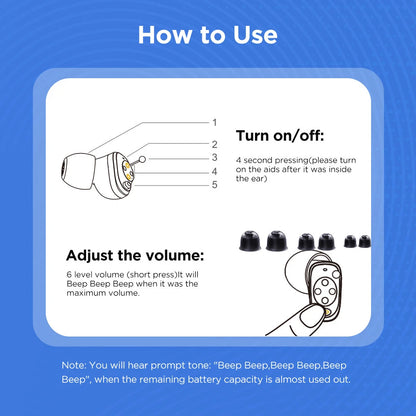 How to Use

1
2
3
4
5

Turn on/off:

4 second pressing(please turn on the aids after it was inside the ear)

Adjust the volume:

6 level volume (short press)It will Beep Beep Beep when it was the maximum volume.

Note: You will hear prompt tone: "Beep Beep,Beep Beep,Beep Beep", when the remaining battery capacity is almost used out.