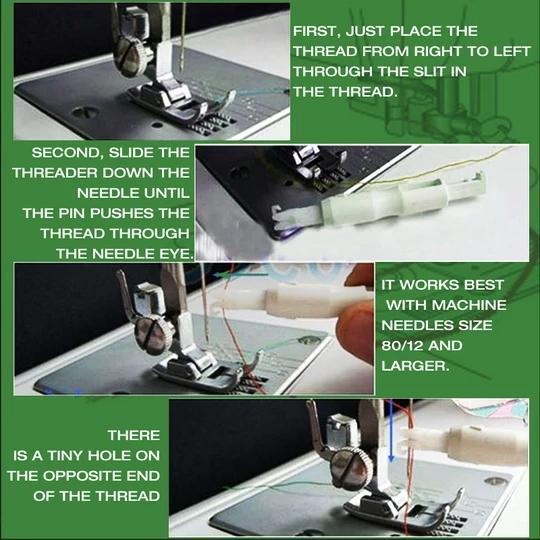 FIRST, JUST PLACE THE THREAD FROM RIGHT TO LEFT THROUGH THE SLIT IN THE THREAD.

SECOND, SLIDE THE THREADER DOWN THE NEEDLE UNTIL THE PIN PUSHES THE THREAD THROUGH THE NEEDLE EYE.

IT WORKS BEST WITH MACHINE NEEDLES SIZE 80/12 AND LARGER.

THERE IS A TINY HOLE ON THE OPPOSITE END OF THE THREAD