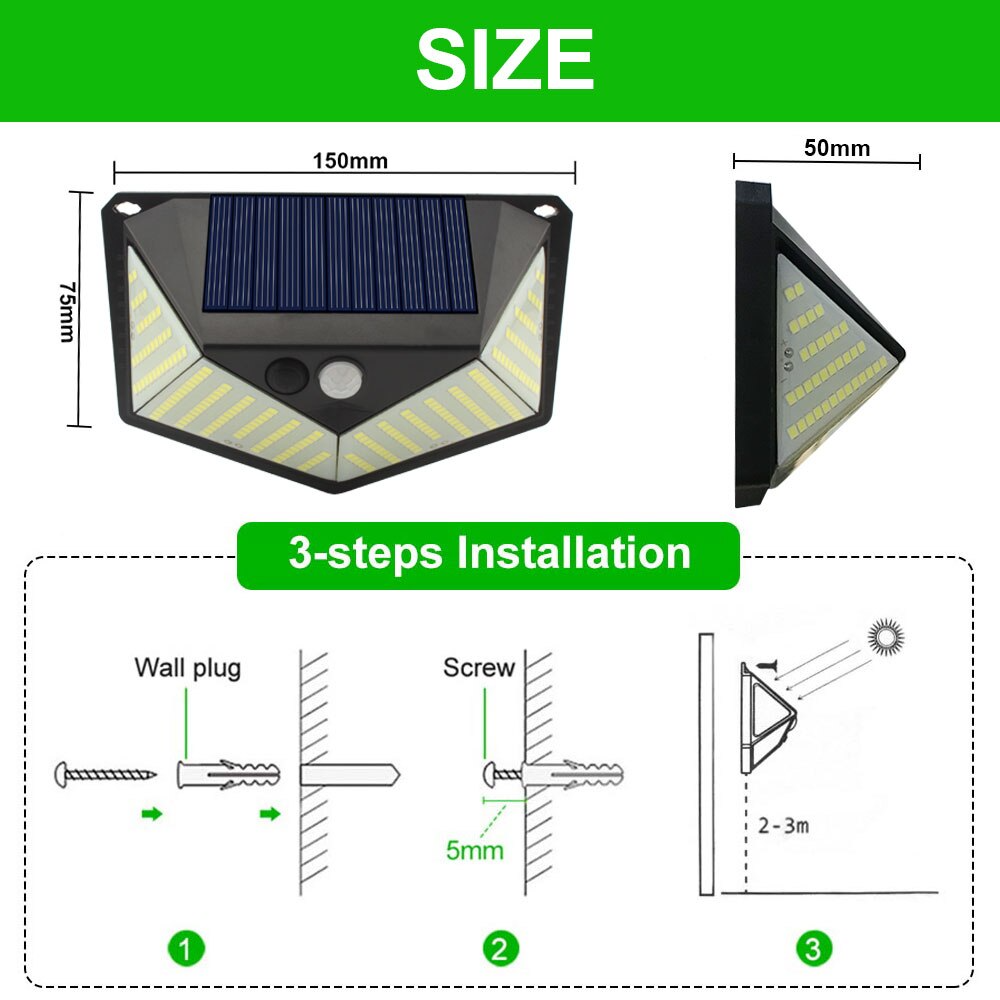 SIZE

150mm

75mm

50mm

3-steps Installation

Wall plug

Screw

5mm

2-3m

1

2

3