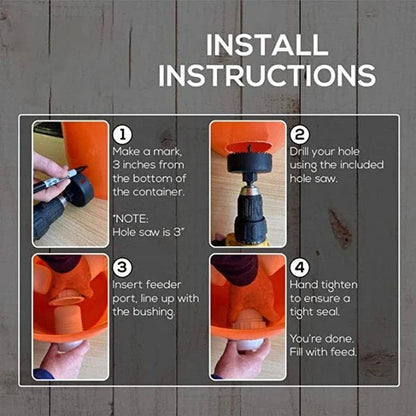 INSTALL INSTRUCTIONS

1
Make a mark, 3 inches from the bottom of the container.

*NOTE:
Hole saw is 3"

2
Drill your hole using the included hole saw.

3
Insert feeder port, line up with the bushing.

4
Hand tighten to ensure a tight seal.

You're done. Fill with feed.