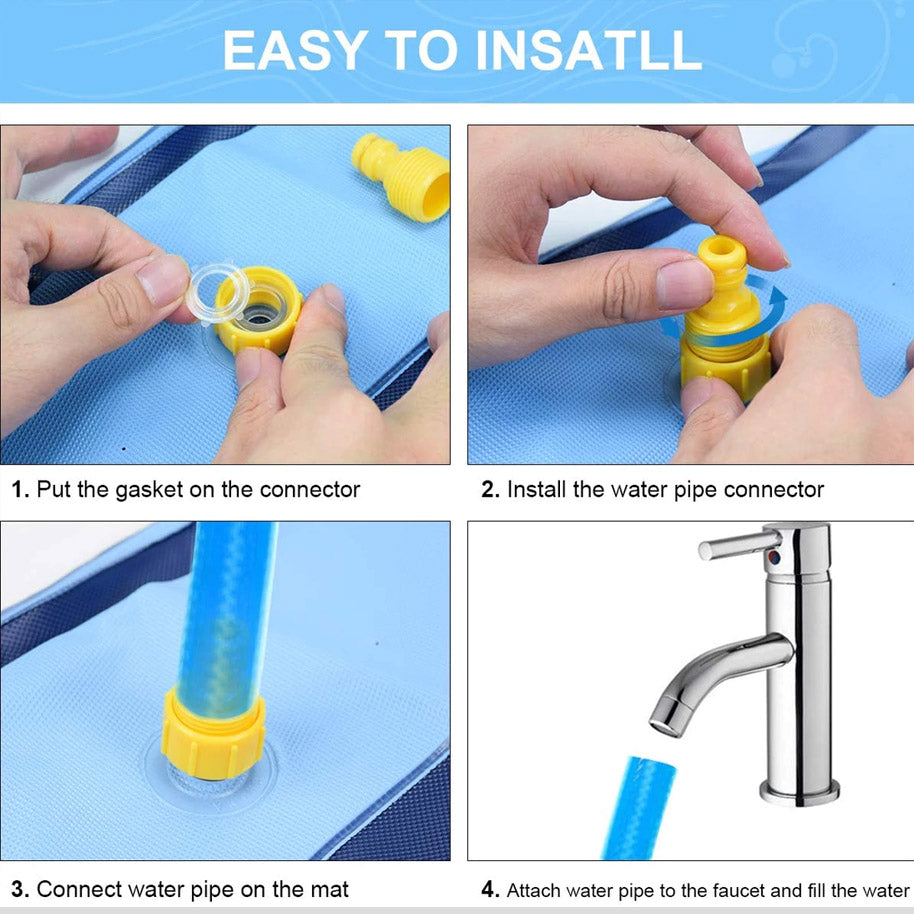 EASY TO INSATLL

1. Put the gasket on the connector

2. Install the water pipe connector

3. Connect water pipe on the mat

4. Attach water pipe to the faucet and fill the water