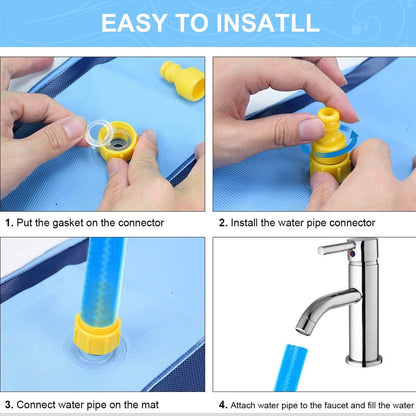 EASY TO INSATLL

1. Put the gasket on the connector

2. Install the water pipe connector

3. Connect water pipe on the mat

4. Attach water pipe to the faucet and fill the water