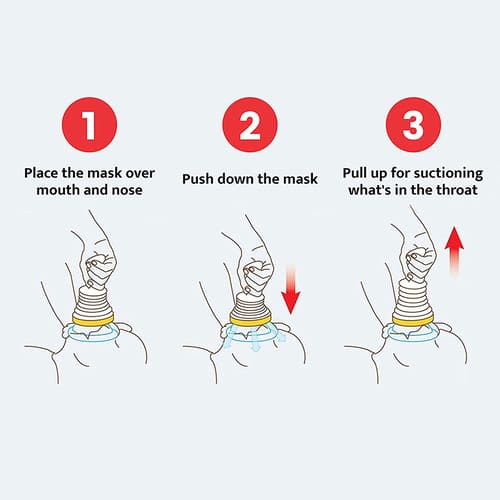 1
Place the mask over mouth and nose

2
Push down the mask

3
Pull up for suctioning what's in the throat