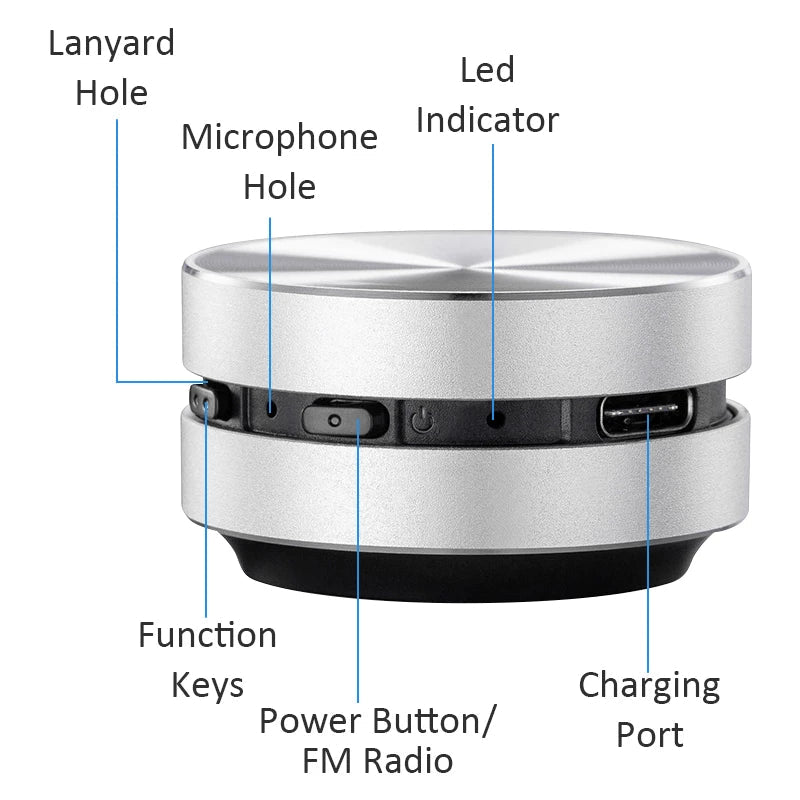 Lanyard Hole

Microphone Hole

Led Indicator

Function Keys

Power Button/ FM Radio

Charging Port