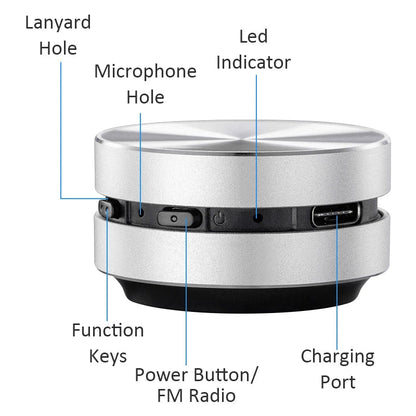 Lanyard Hole

Microphone Hole

Led Indicator

Function Keys

Power Button/ FM Radio

Charging Port