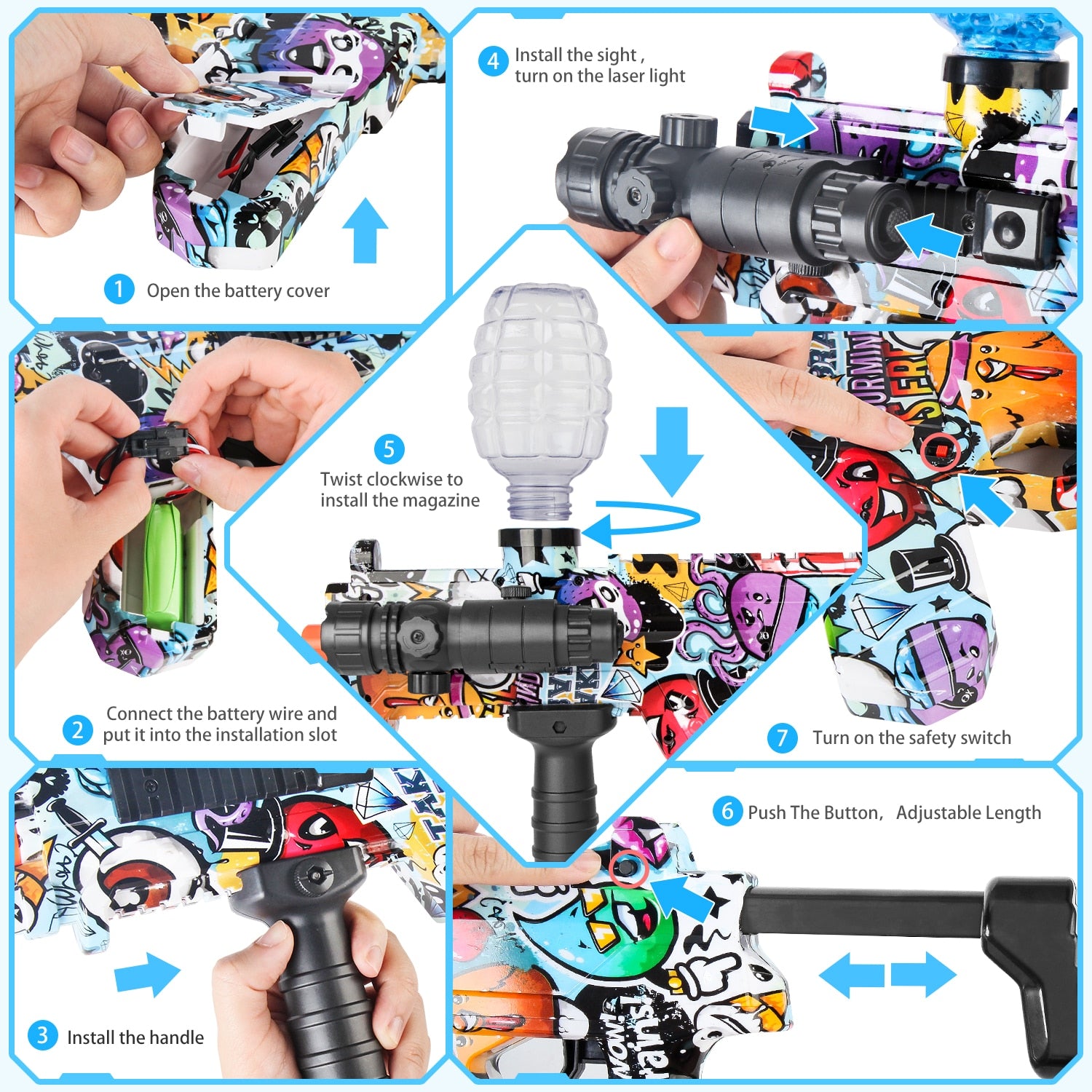 1 Open the battery cover

4 Install the sight , turn on the laser light

5 Twist clockwise to install the magazine

2 Connect the battery wire and put it into the installation slot

7 Turn on the safety switch

6 Push The Button, Adjustable Length

3 Install the handle