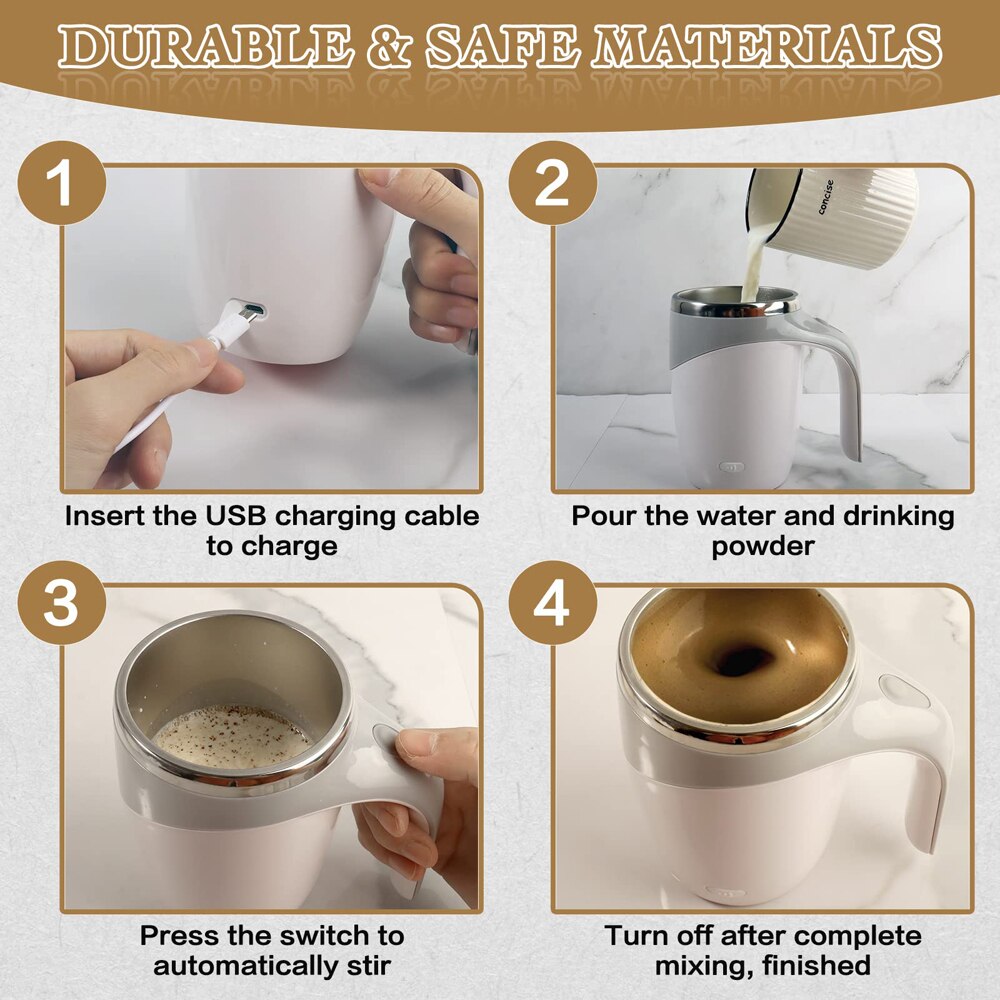 DURABLE & SAFE MATERIALS

1

Insert the USB charging cable to charge

2

concise

Pour the water and drinking powder

3

Press the switch to automatically stir

4

Turn off after complete mixing, finished