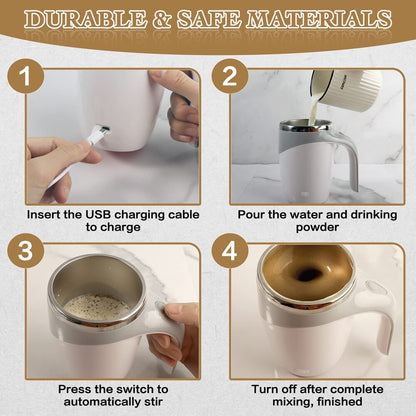 DURABLE & SAFE MATERIALS

1

Insert the USB charging cable to charge

2

Pour the water and drinking powder

3

Press the switch to automatically stir

4

Turn off after complete mixing, finished