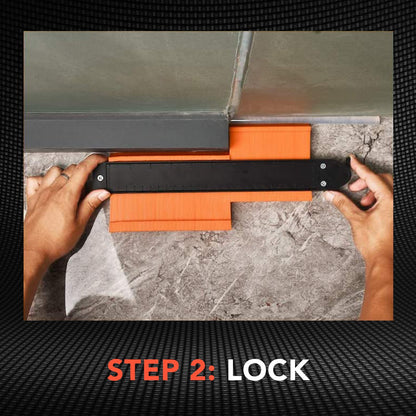 STEP 2: LOCK