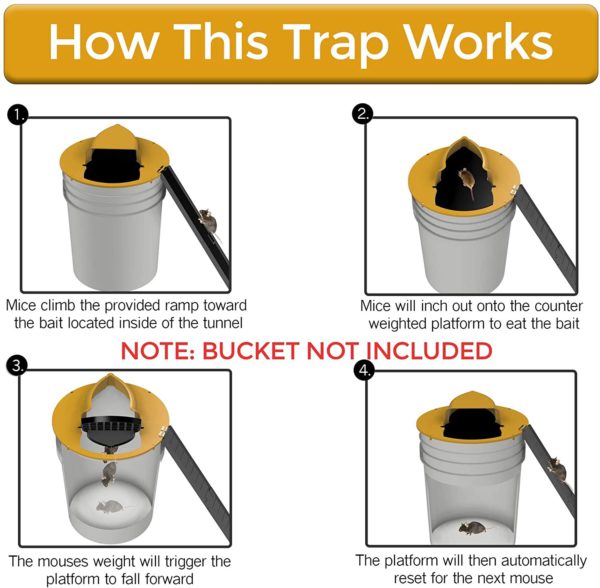 How This Trap Works

1.

Mice climb the provided ramp toward the bait located inside of the tunnel

2.

Mice will inch out onto the counter weighted platform to eat the bait

NOTE: BUCKET NOT INCLUDED

3.

The mouses weight will trigger the platform to fall forward

4.

The platform will then automatically reset for the next mouse