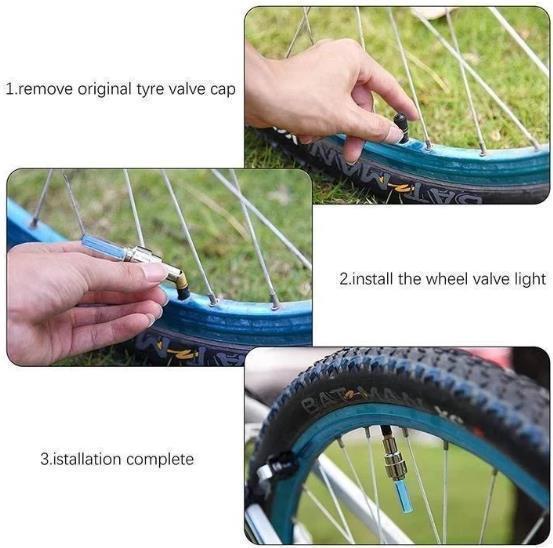 1.remove original tyre valve cap

BATMAN

2.install the wheel valve light

BATMAN

3.istallation complete

BATMAN