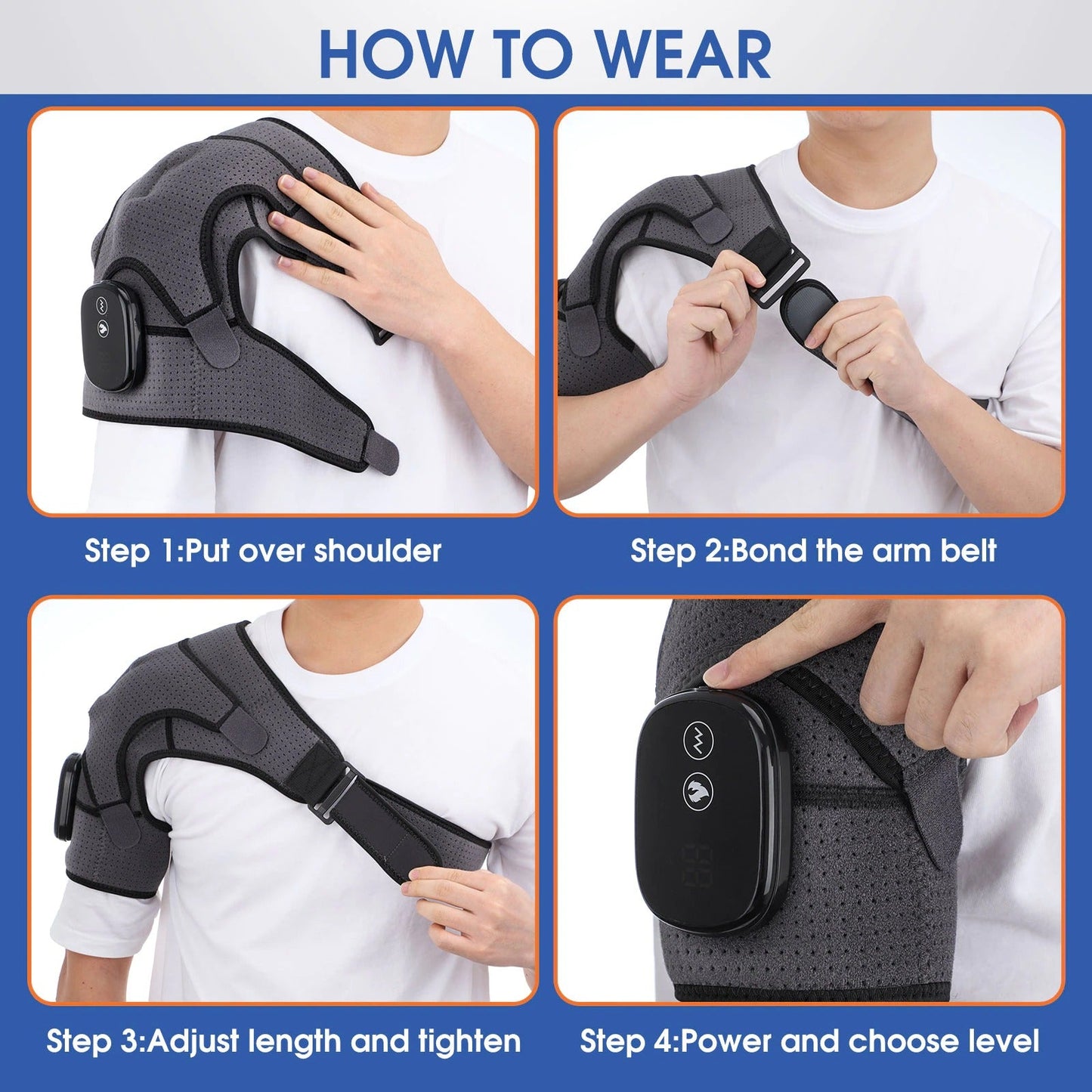 HOW TO WEAR

Step 1:Put over shoulder

Step 2:Bond the arm belt

Step 3:Adjust length and tighten

Step 4:Power and choose level