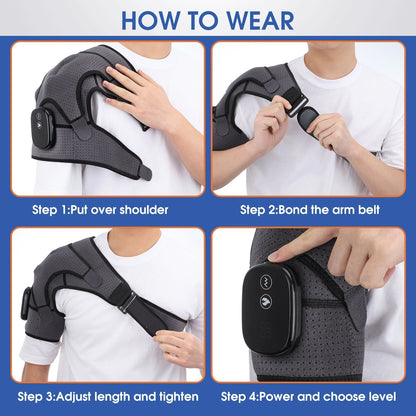 HOW TO WEAR

Step 1:Put over shoulder

Step 2:Bond the arm belt

Step 3:Adjust length and tighten

Step 4:Power and choose level