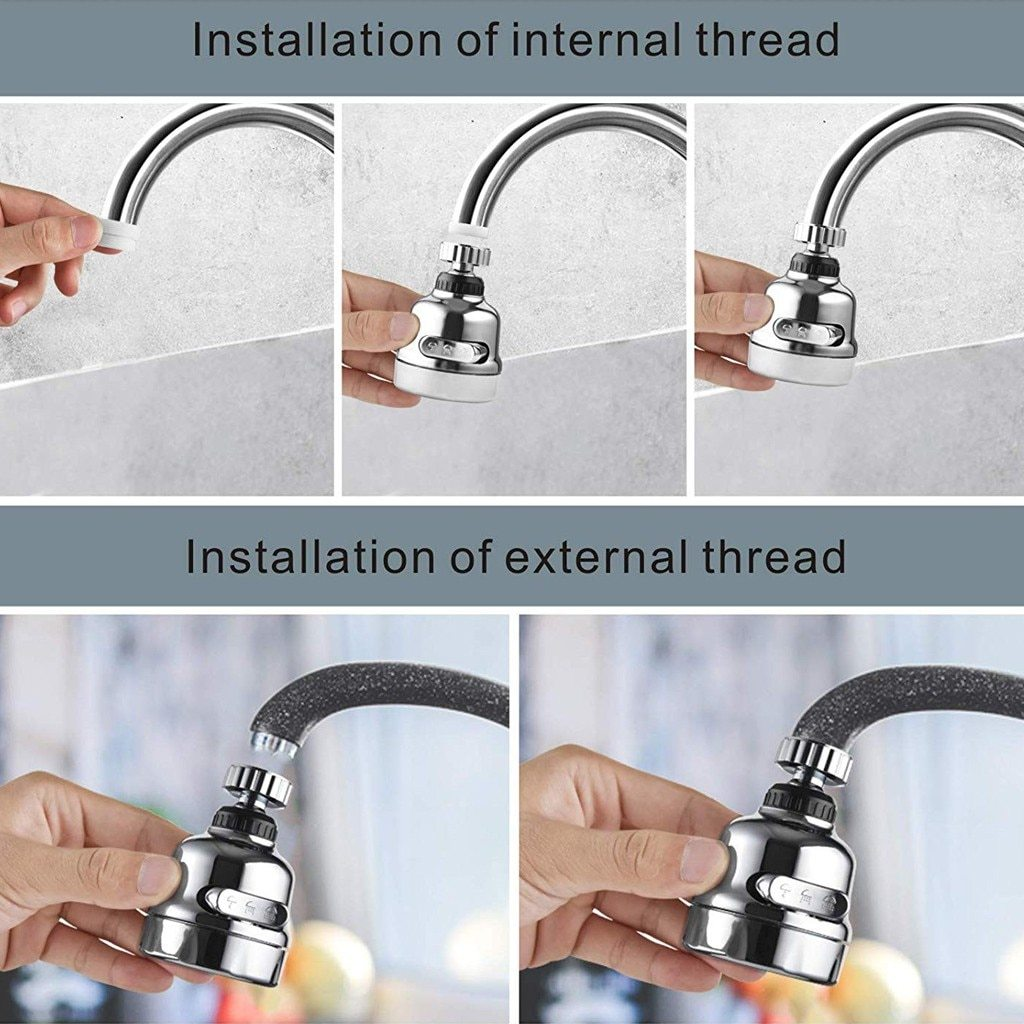 Installation of internal thread

Installation of external thread