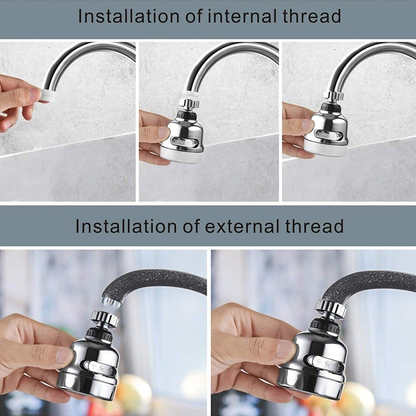 Installation of internal thread

Installation of external thread