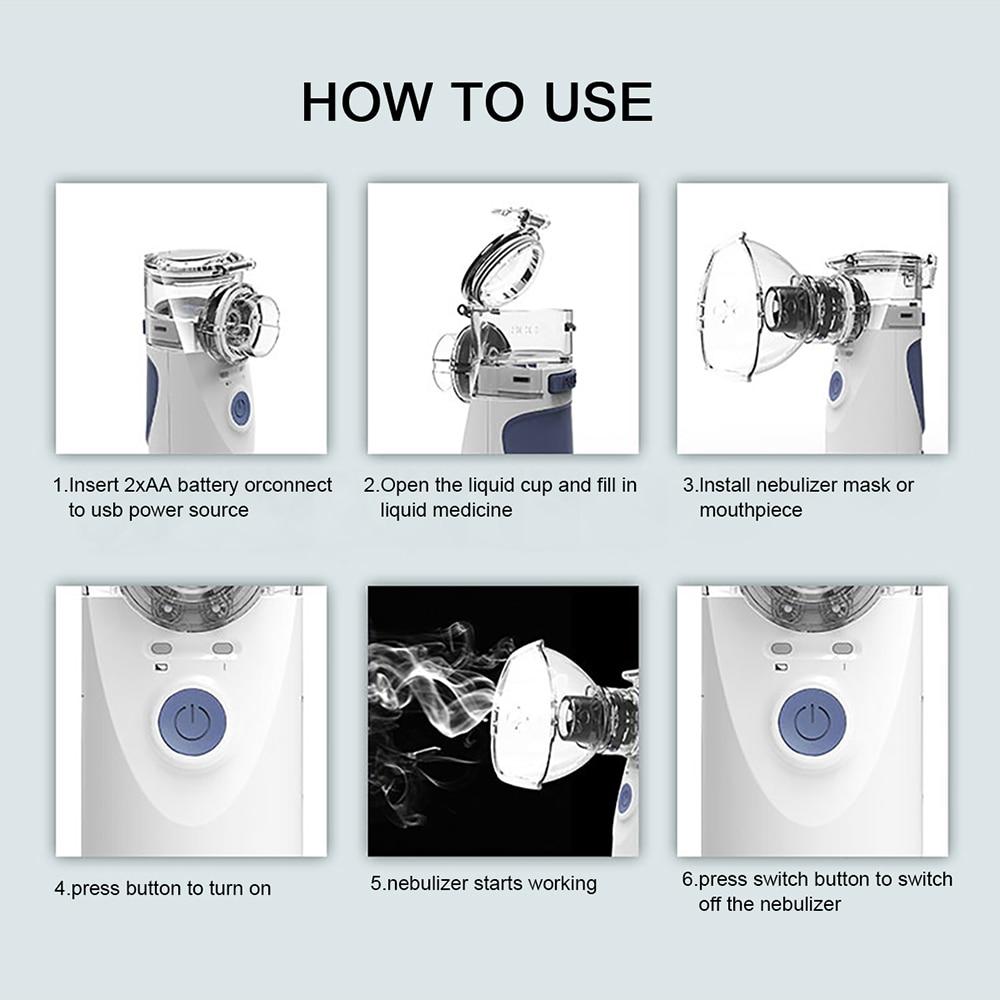 HOW TO USE

1.Insert 2xAA battery orconnect to usb power source

2.Open the liquid cup and fill in liquid medicine

3.Install nebulizer mask or mouthpiece

4.press button to turn on

5.nebulizer starts working

6.press switch button to switch off the nebulizer