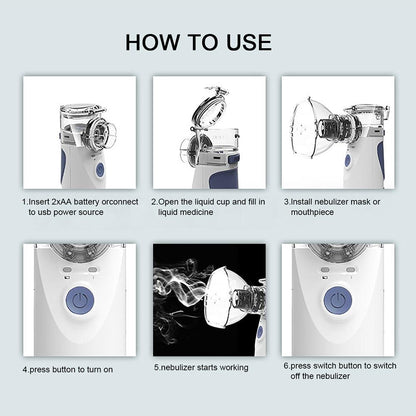 HOW TO USE

1.Insert 2xAA battery orconnect to usb power source

2.Open the liquid cup and fill in liquid medicine

3.Install nebulizer mask or mouthpiece

4.press button to turn on

5.nebulizer starts working

6.press switch button to switch off the nebulizer