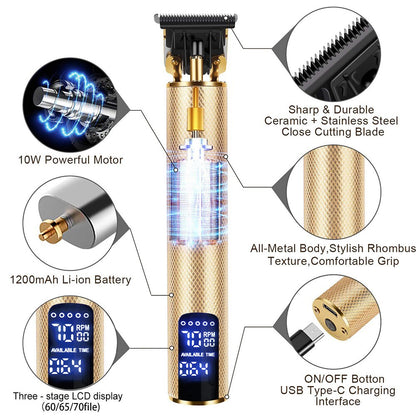 10W Powerful Motor

1200mAh Li-ion Battery

70 RPM 00
AVAILABLE TIME
064

Three - stage LCD display (60/65/70file)

70 RPM 00
AVAILABLE TIME
064

Sharp & Durable Ceramic + Stainless Steel Close Cutting Blade

All-Metal Body,Stylish Rhombus Texture,Comfortable Grip

ON/OFF Botton
USB Type-C Charging Interface