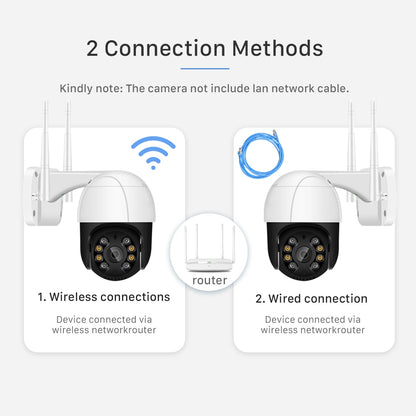 2 Connection Methods

Kindly note: The camera not include lan network cable.

1. Wireless connections

Device connected via wireless networkrouter

router

2. Wired connection

Device connected via wireless networkrouter