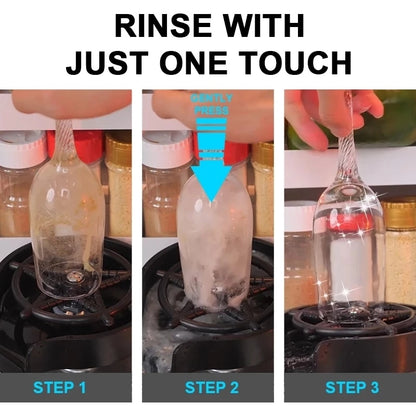 RINSE WITH
JUST ONE TOUCH

GENTLY PRESS

STEP 1

STEP 2

STEP 3